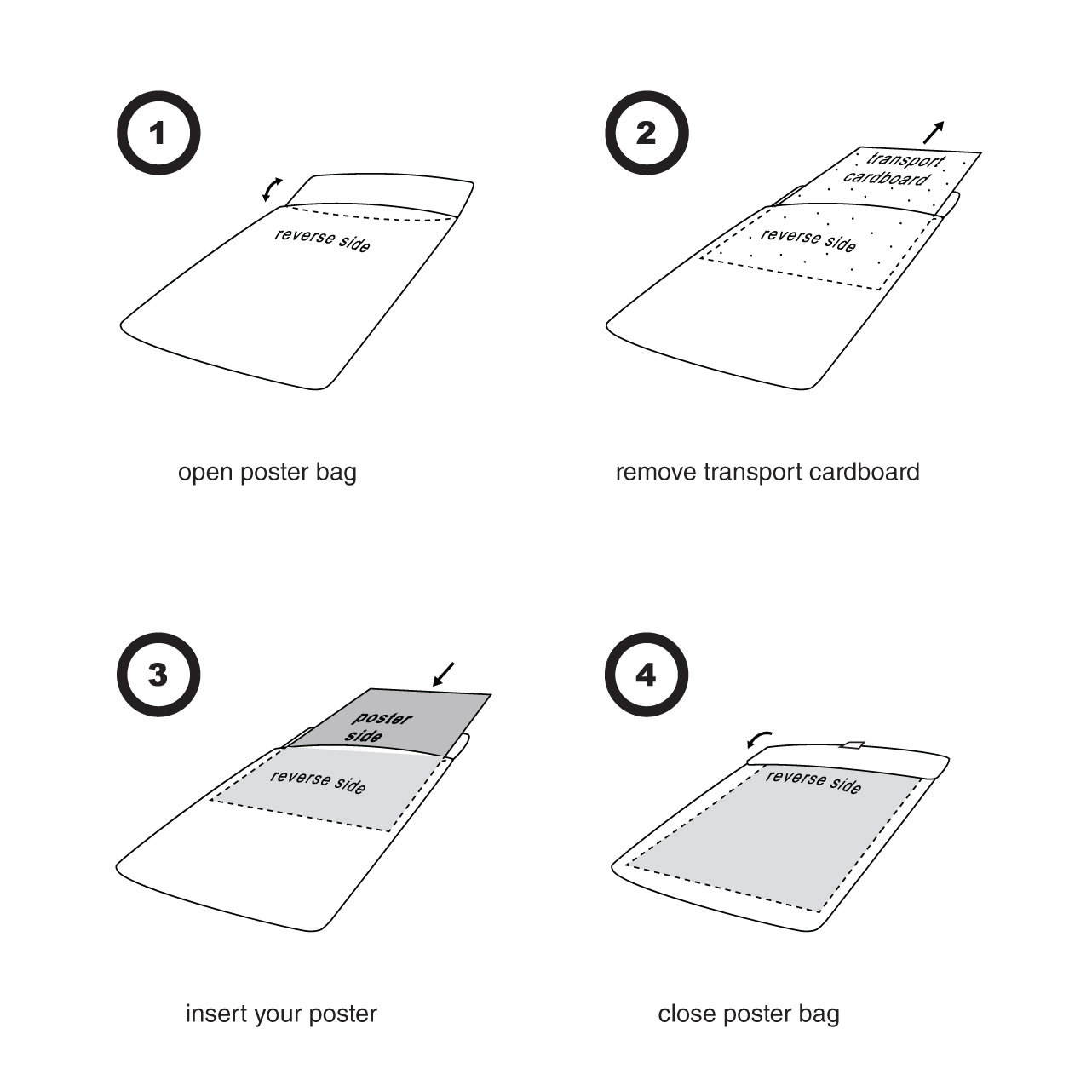 1

reverse side

open poster bag

2

transport cardboard

reverse side

remove transport cardboard

3

poster side

reverse side

insert your poster

4

reverse side

close poster bag