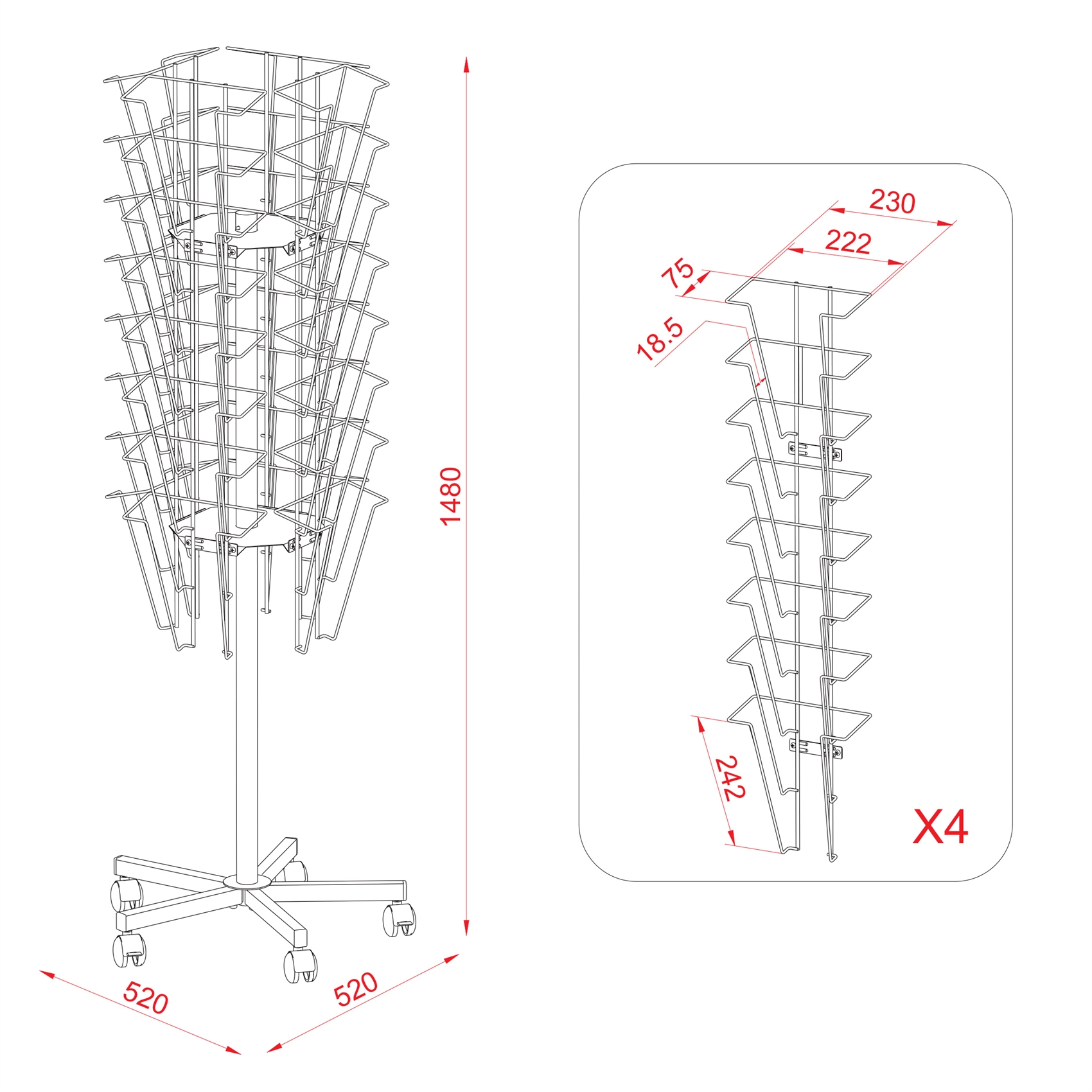 1480

520

520

230

222

75

18.5

242

X4