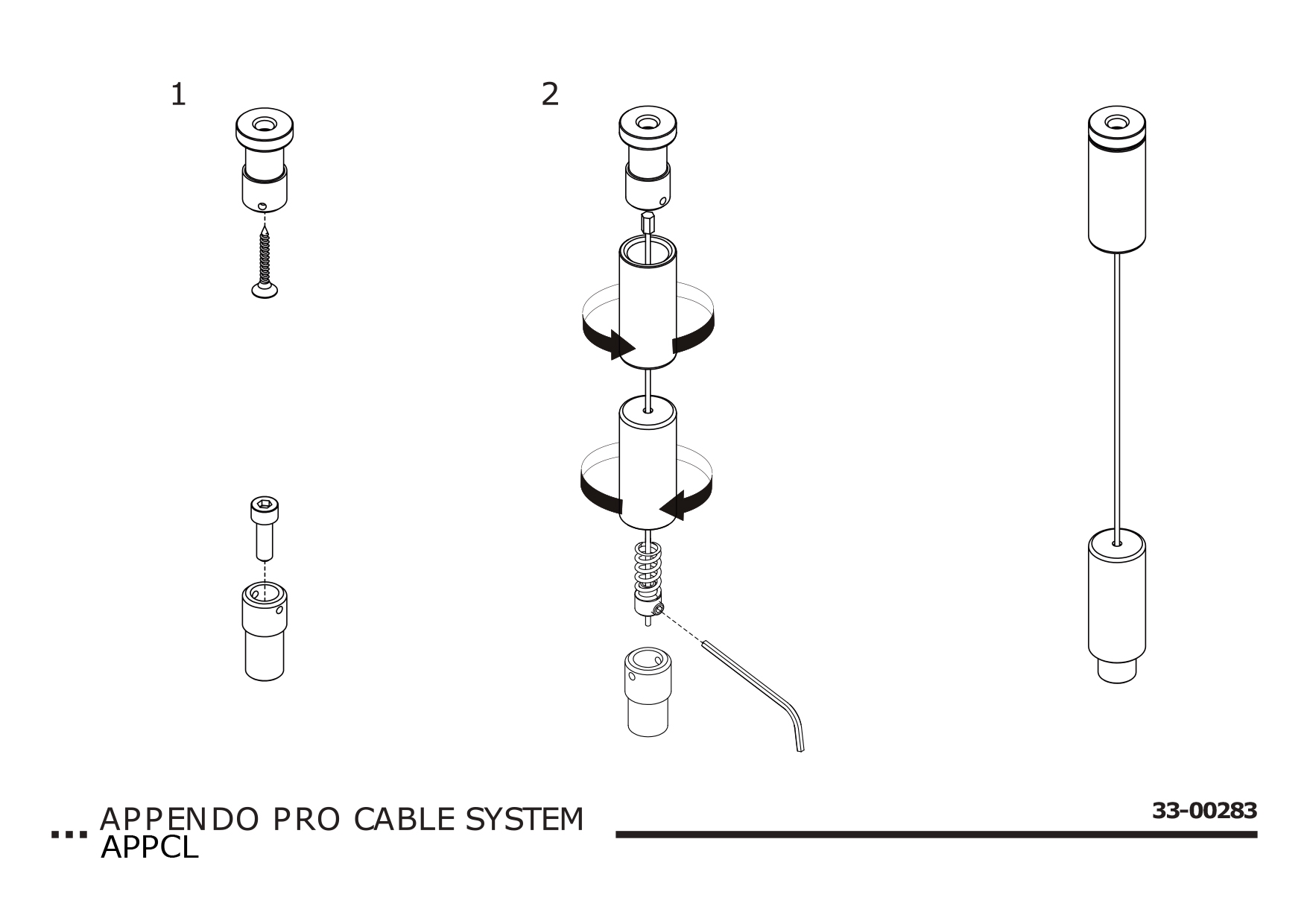 1

2

... APPENDO PRO CABLE SYSTEM
APPCL

33-00283